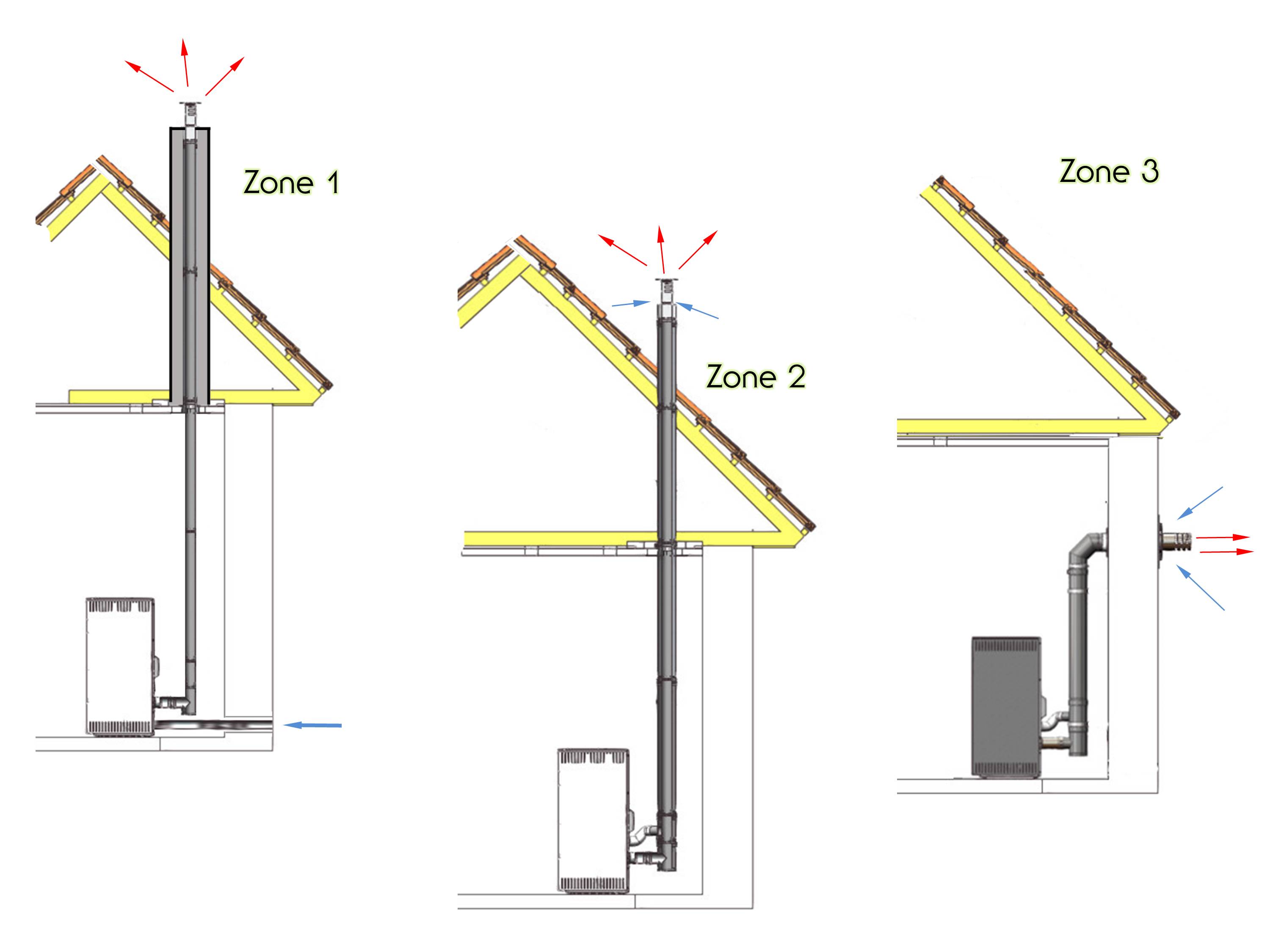 Zone 1

Zone 2

Zone 3